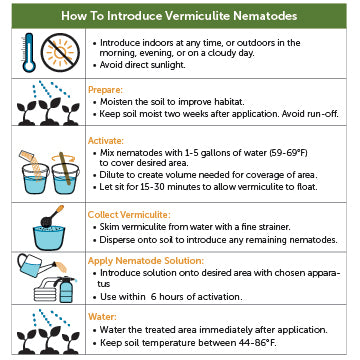 How To Introduce Vermiculite Nematodes

• Introduce indoors at any time, or outdoors in the morning, evening, or on a cloudy day.
• Avoid direct sunlight.

Prepare:
• Moisten the soil to improve habitat.
• Keep soil moist two weeks after application. Avoid run-off.

Activate:
• Mix nematodes with 1-5 gallons of water (59-69°F) to cover desired area.
• Dilute to create volume needed for coverage of area.
• Let sit for 15-30 minutes to allow vermiculite to float.

Collect Vermiculite:
• Skim vermiculite from water with a fine strainer.
• Disperse onto soil to introduce any remaining nematodes.

Apply Nematode Solution:
• Introduce solution onto desired area with chosen apparatus
• Use within 6 hours of activation.

Water:
• Water the treated area immediately after application.
• Keep soil temperature between 44-86°F.